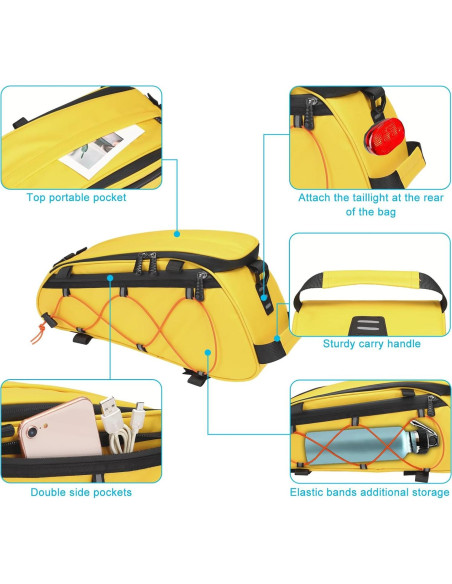 Top portable pocket

Attach the taillight at the rear of the bag

Sturdy carry handle

Double side pockets

Elastic bands additional storage