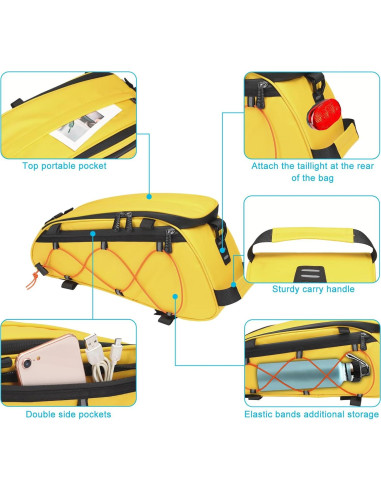 Top portable pocket

Attach the taillight at the rear of the bag

Sturdy carry handle

Double side pockets

Elastic bands additional storage