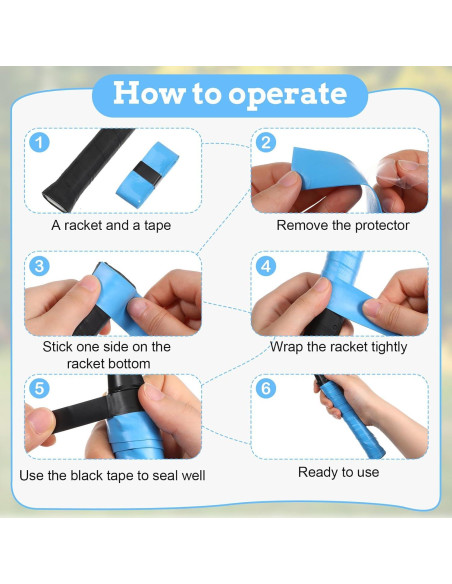 How to operate

1

A racket and a tape

2

Remove the protector

3

Stick one side on the racket bottom

4

Wrap the racket tightly

5

Use the black tape to seal well

6

Ready to use