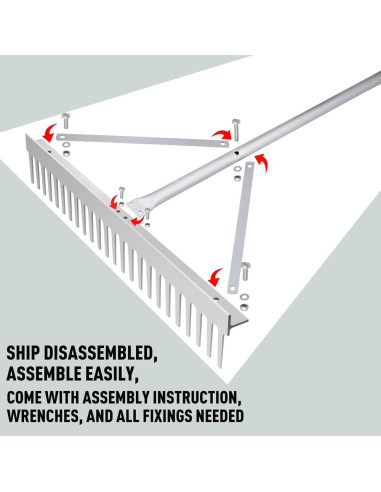 SHIP DISASSEMBLED,
ASSEMBLE EASILY,
COME WITH ASSEMBLY INSTRUCTION,
WRENCHES, AND ALL FIXINGS NEEDED