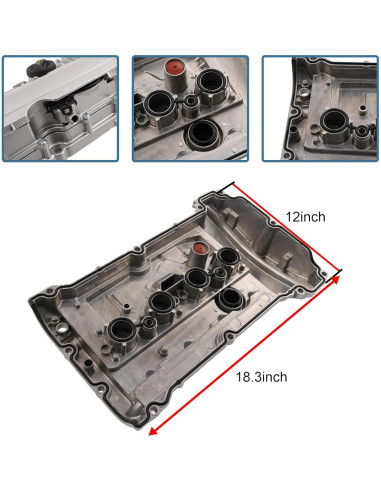 12inch

18.3inch