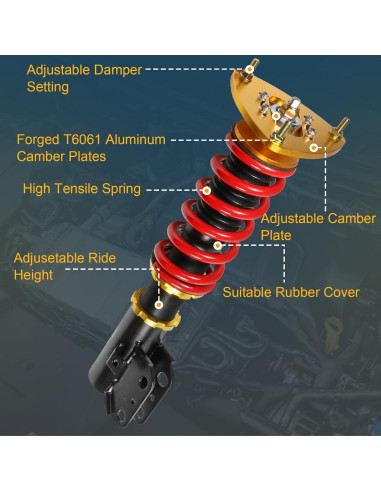 Adjustable Damper Setting

Forged T6061 Aluminum Camber Plates

High Tensile Spring

Adjustable Camber Plate

Adjusetable Ride Height

Suitable Rubber Cover