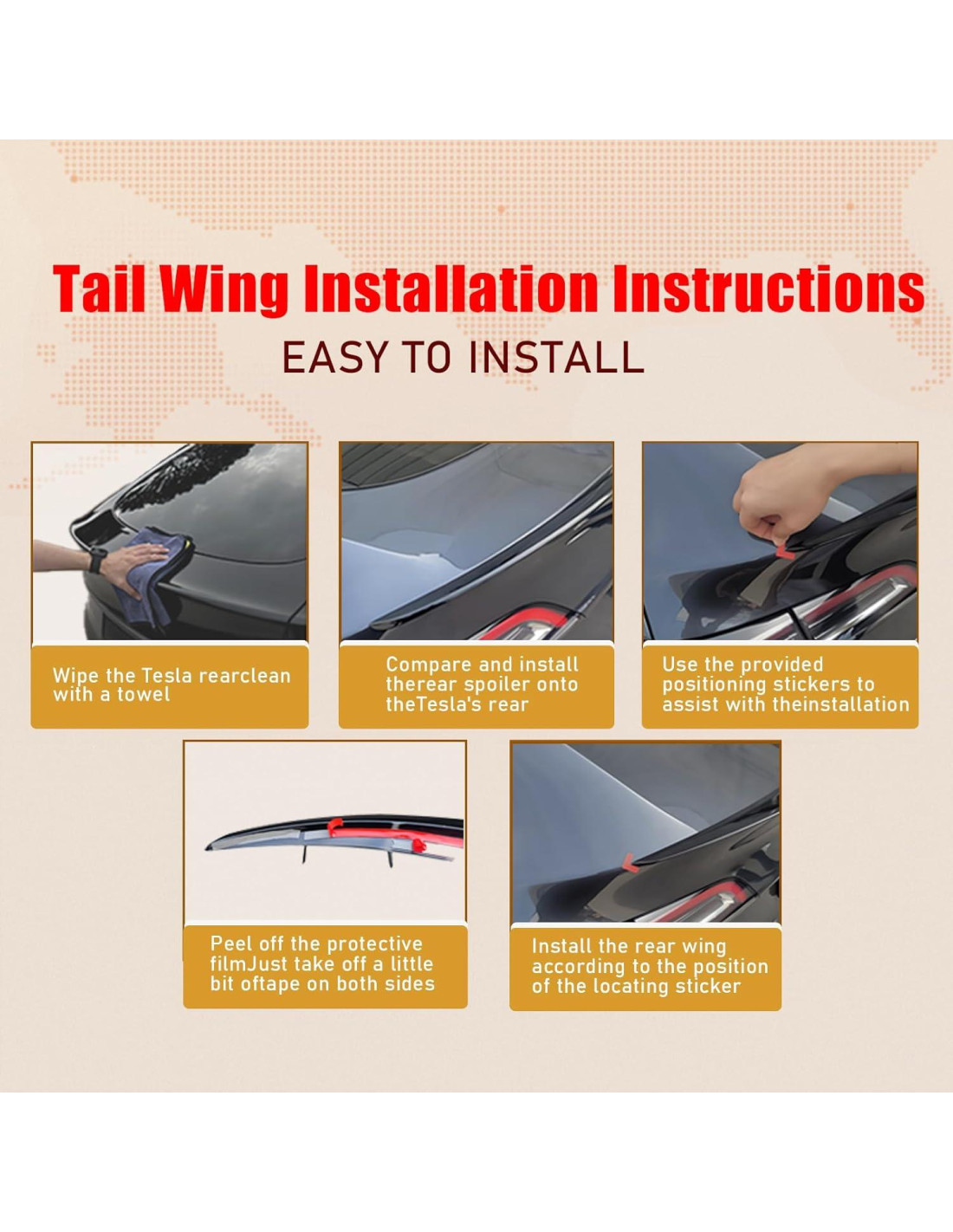 Tail Wing Installation Instructions

EASY TO INSTALL

Wipe the Tesla rearclean with a towel

Compare and install therear spoiler onto theTesla's rear

Use the provided positioning stickers to assist with theinstallation

Peel off the protective filmJust take off a little bit oftape on both sides

Install the rear wing according to the position of the locating sticker