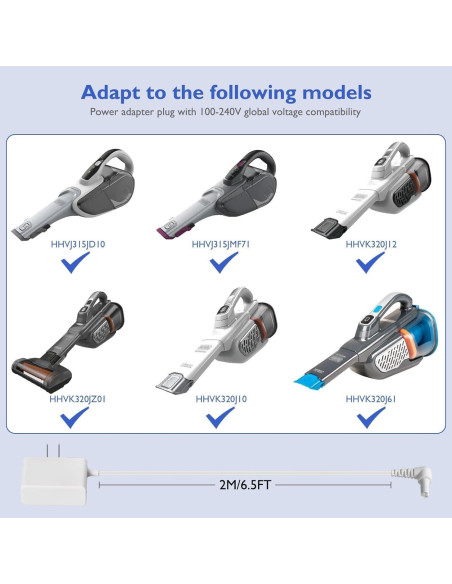 Adapt to the following models

Power adapter plug with 100-240V global voltage compatibility

HHVJ315JD10

HHVJ315JMF71

HHVK320J12

HHVK320JZ01

HHVK320J10

HHVK320J61

2M/6.5FT