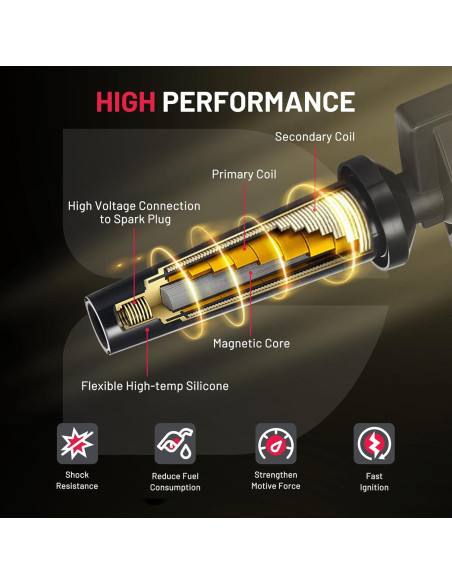 HIGH PERFORMANCE

Secondary Coil

Primary Coil

High Voltage Connection to Spark Plug

Magnetic Core

Flexible High-temp Silicone

Shock Resistance

Reduce Fuel Consumption

Strengthen Motive Force

Fast Ignition