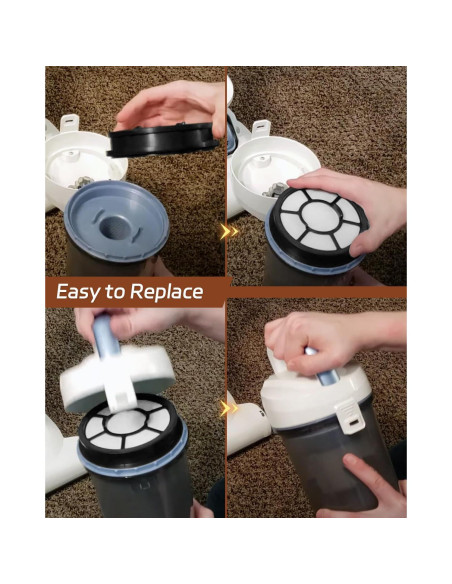 Easy to Replace