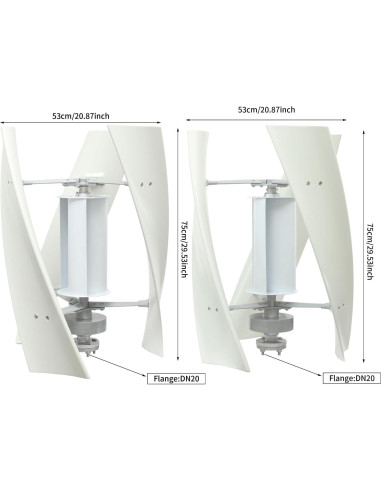 53cm/20.87inch

75cm/29.53inch

Flange:DN20

53cm/20.87inch

75cm/29.53inch

Flange:DN20