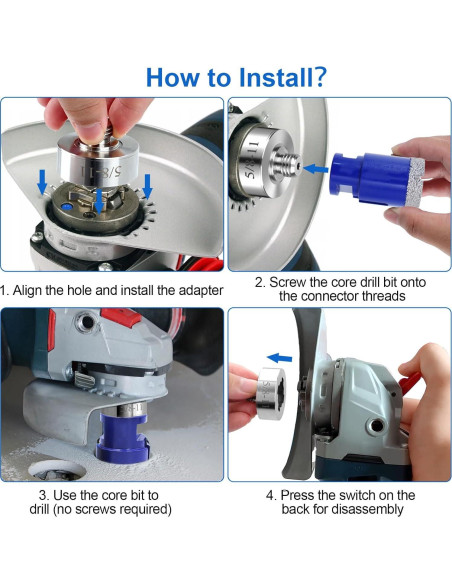 How to Install?

5/8-11

5/8-11

1. Align the hole and install the adapter

2. Screw the core drill bit onto the connector threads

3. Use the core bit to drill (no screws required)

4. Press the switch on the back for disassembly