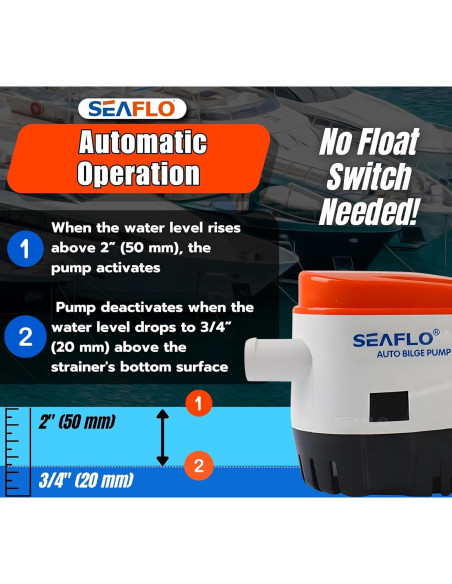 SEAFLO

Automatic Operation

No Float Switch Needed!

1 When the water level rises above 2" (50 mm), the pump activates

2 Pump deactivates when the water level drops to 3/4" (20 mm) above the strainer's bottom surface

SEAFLO®
AUTO BILGE PUMP

SEAFLO

1
2" (50 mm)
2
3/4" (20 mm)