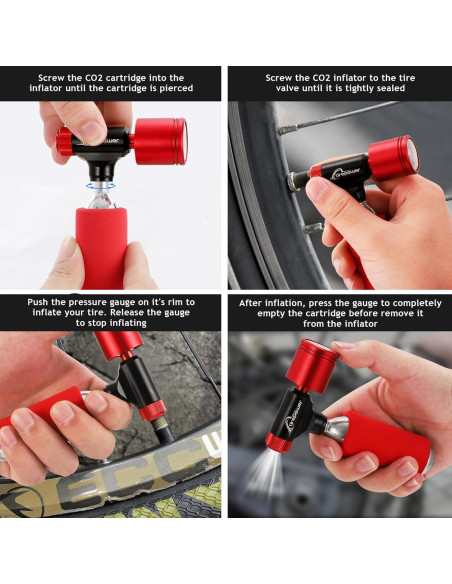 Screw the CO2 cartridge into the inflator until the cartridge is pierced

Screw the CO2 inflator to the tire valve until it is tightly sealed

Push the pressure gauge on it's rim to inflate your tire. Release the gauge to stop inflating

After inflation, press the gauge to completely empty the cartridge before remove it from the inflator