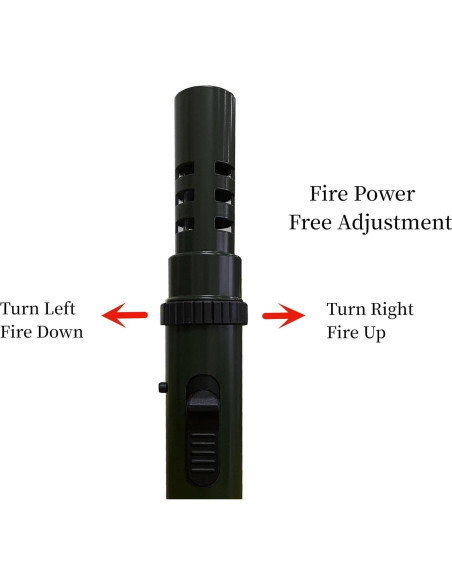 Fire Power
Free Adjustment

Turn Left
Fire Down

Turn Right
Fire Up