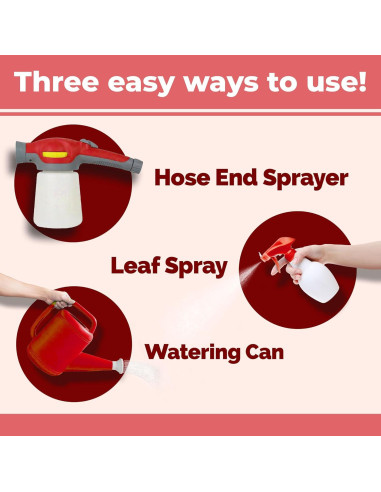 Three easy ways to use!

Hose End Sprayer

Leaf Spray

Watering Can