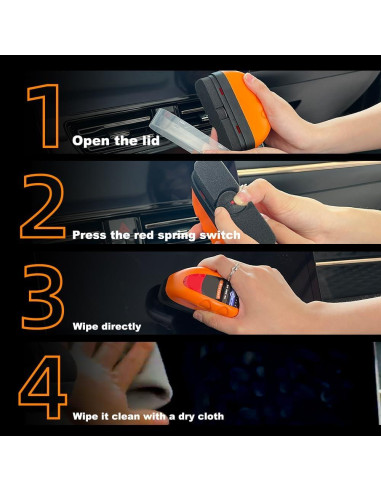 1
Open the lid

2
Press the red spring switch

3
Wipe directly

4
Wipe it clean with a dry cloth