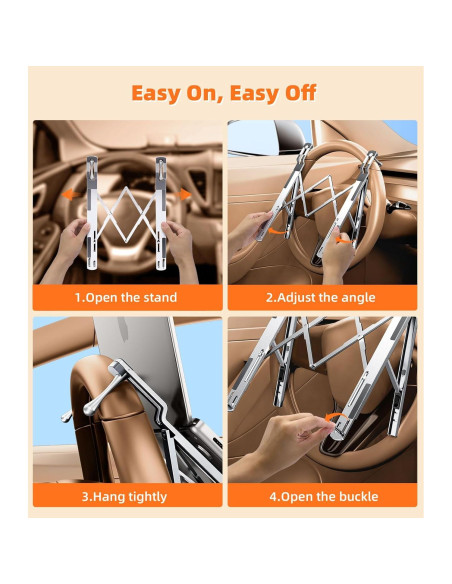 Easy On, Easy Off

1.Open the stand

2.Adjust the angle

3.Hang tightly

4.Open the buckle