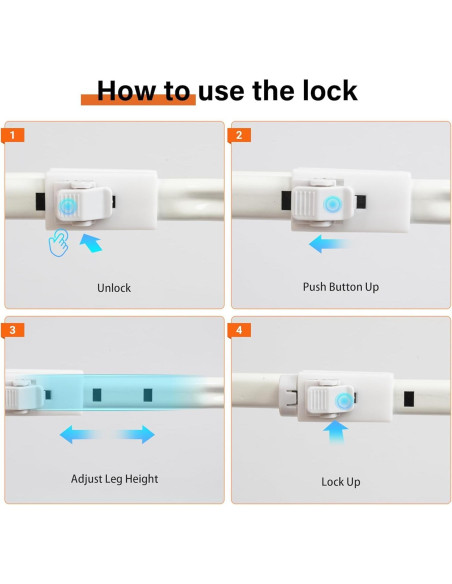 How to use the lock

1

Unlock

2

Push Button Up

3

Adjust Leg Height

4

Lock Up