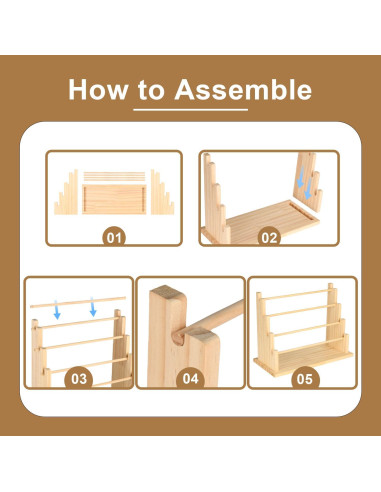 How to Assemble

01

02

03

04

05