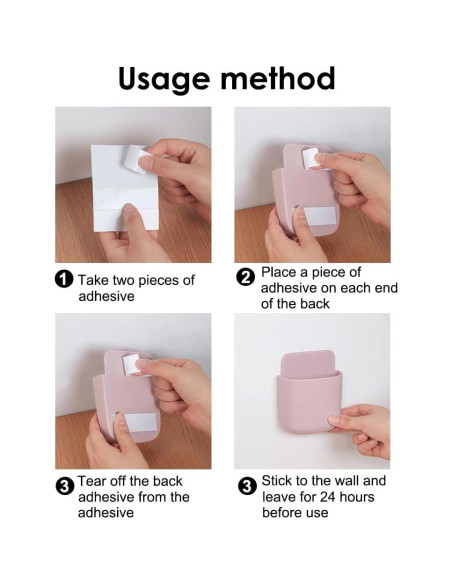 Usage method

1 Take two pieces of adhesive

2 Place a piece of adhesive on each end of the back

3 Tear off the back adhesive from the adhesive

3 Stick to the wall and leave for 24 hours before use