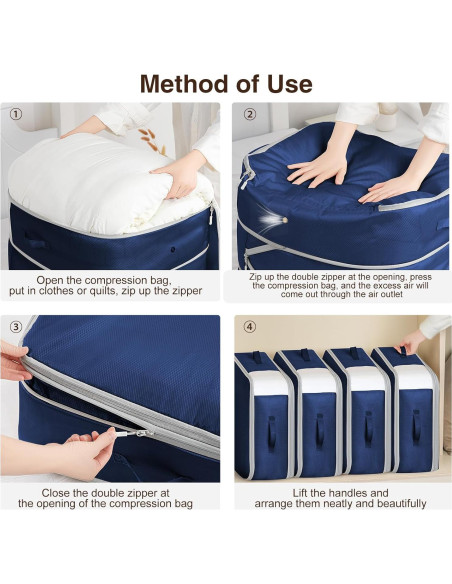 Method of Use

①

Open the compression bag, put in clothes or quilts, zip up the zipper

②

Zip up the double zipper at the opening, press the compression bag, and the excess air will come out through the air outlet

③

Close the double zipper at the opening of the compression bag

④

Lift the handles and arrange them neatly and beautifully