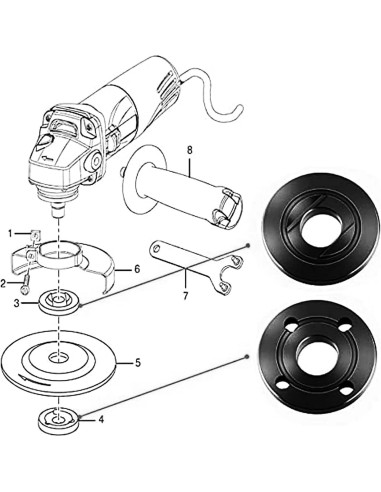 8
1
6
2
7
3
5
4