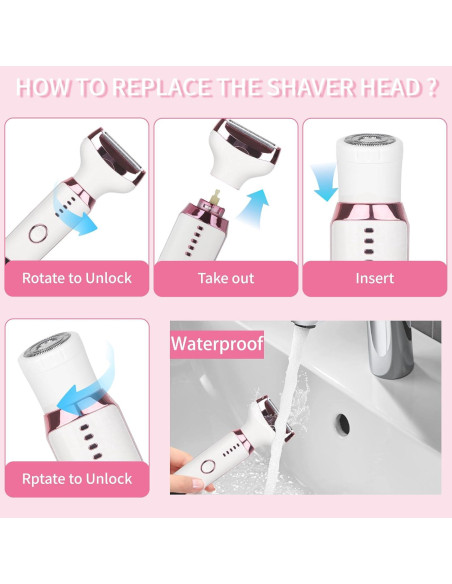 HOW TO REPLACE THE SHAVER HEAD ?

Rotate to Unlock

Take out

Insert

Rptate to Unlock

Waterproof