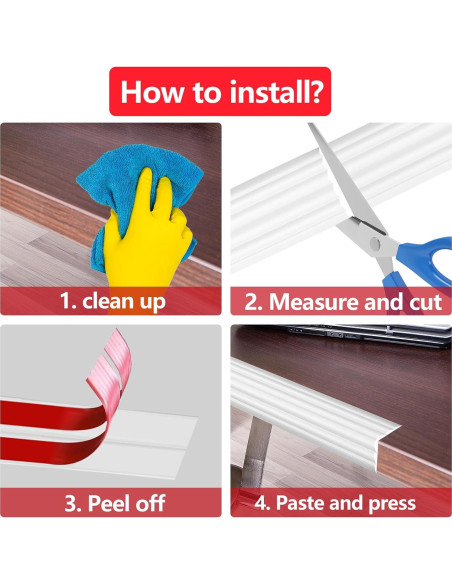 How to install?

1. clean up

2. Measure and cut

3. Peel off

4. Paste and press