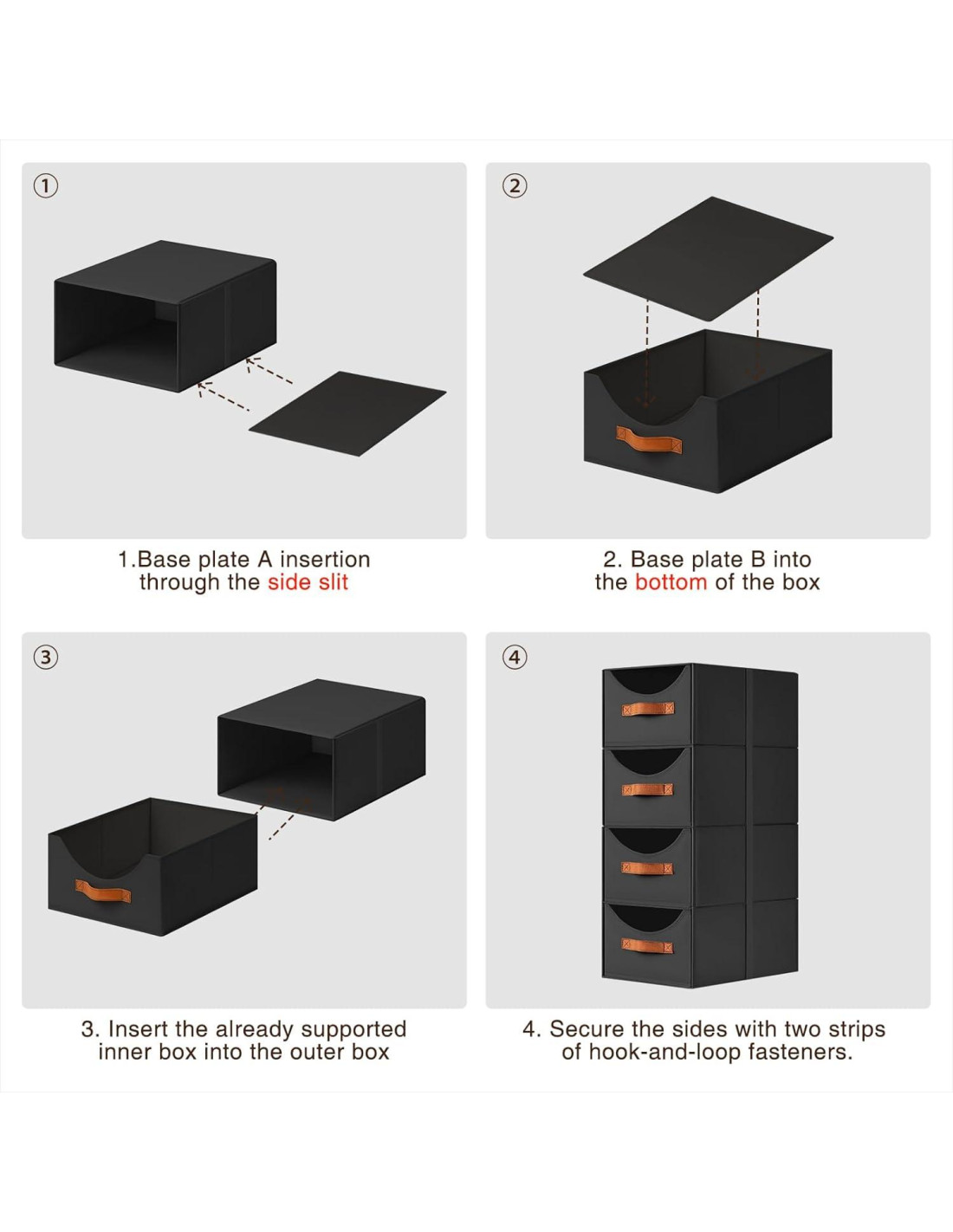 ①

1.Base plate A insertion through the side slit

②

2. Base plate B into the bottom of the box

③

3. Insert the already supported inner box into the outer box

④

4. Secure the sides with two strips of hook-and-loop fasteners.