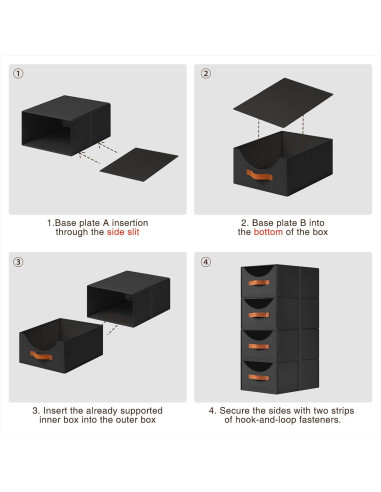 ①

1.Base plate A insertion through the side slit

②

2. Base plate B into the bottom of the box

③

3. Insert the already supported inner box into the outer box

④

4. Secure the sides with two strips of hook-and-loop fasteners.