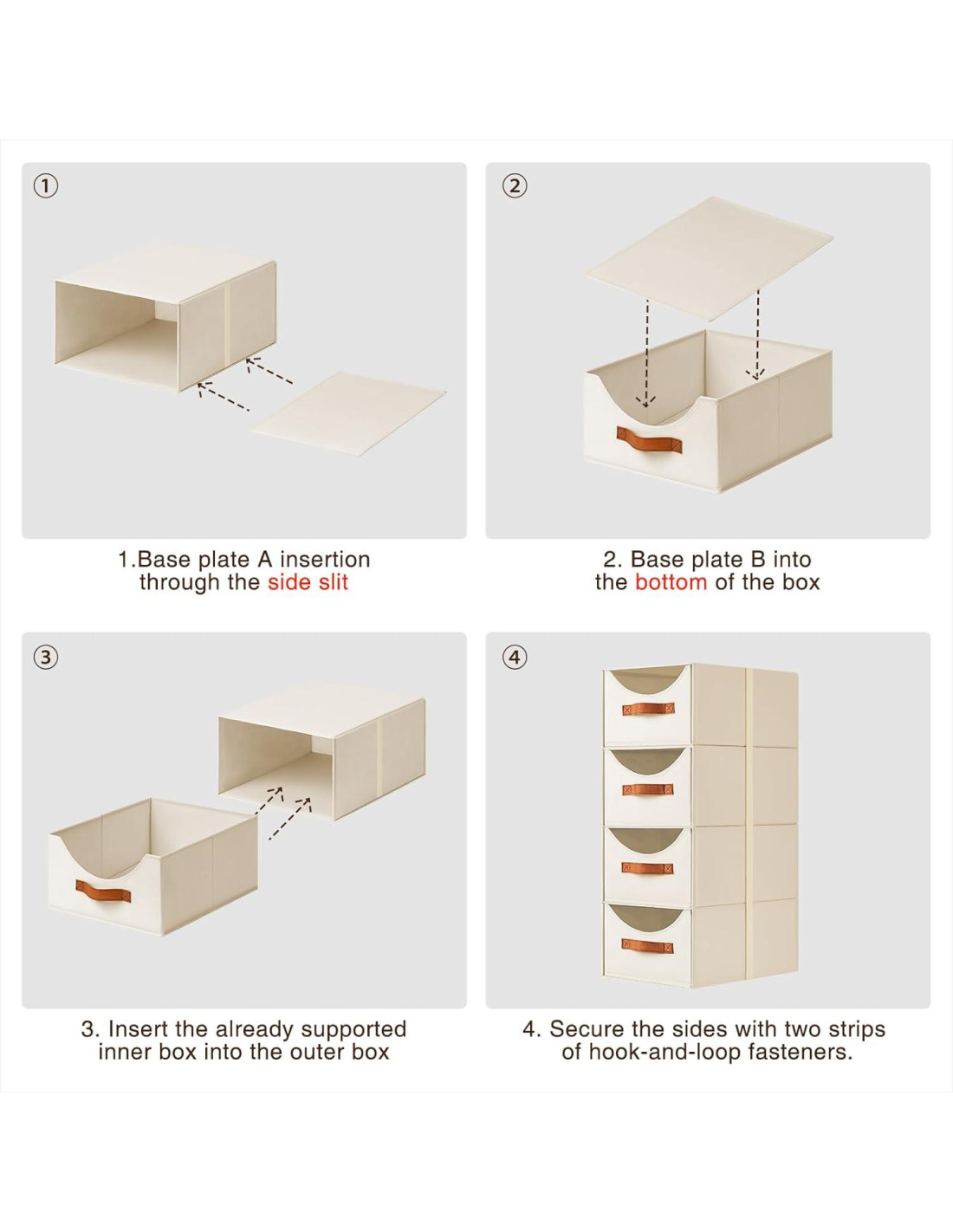 ①

1.Base plate A insertion through the side slit

②

2. Base plate B into the bottom of the box

③

3. Insert the already supported inner box into the outer box

④

4. Secure the sides with two strips of hook-and-loop fasteners.