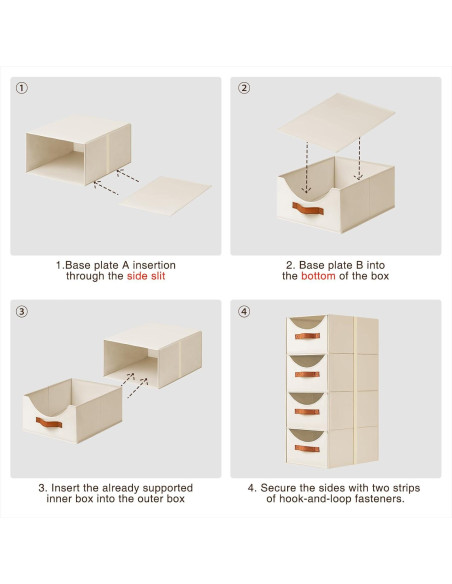 ①

1.Base plate A insertion through the side slit

②

2. Base plate B into the bottom of the box

③

3. Insert the already supported inner box into the outer box

④

4. Secure the sides with two strips of hook-and-loop fasteners.