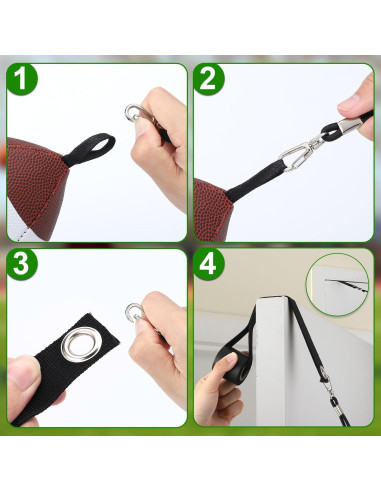 1

2

3

4