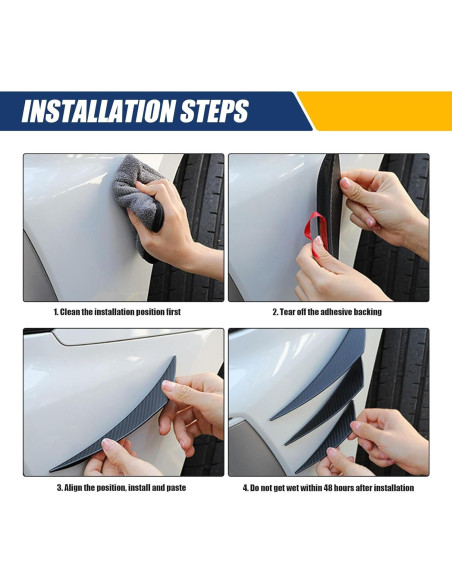 INSTALLATION STEPS

1. Clean the installation position first

2. Tear off the adhesive backing

3. Align the position, install and paste

4. Do not get wet within 48 hours after installation