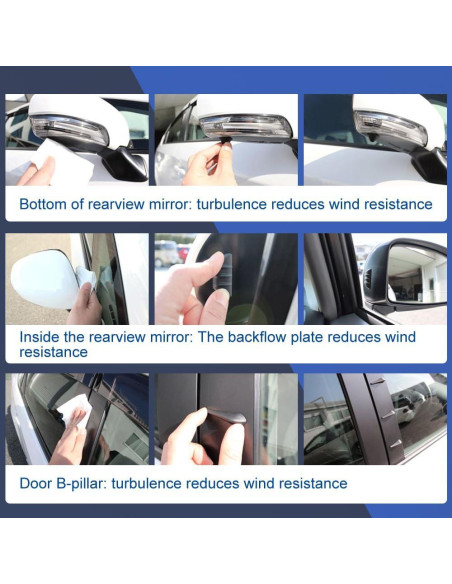 Bottom of rearview mirror: turbulence reduces wind resistance

Inside the rearview mirror: The backflow plate reduces wind resistance

Door B-pillar: turbulence reduces wind resistance