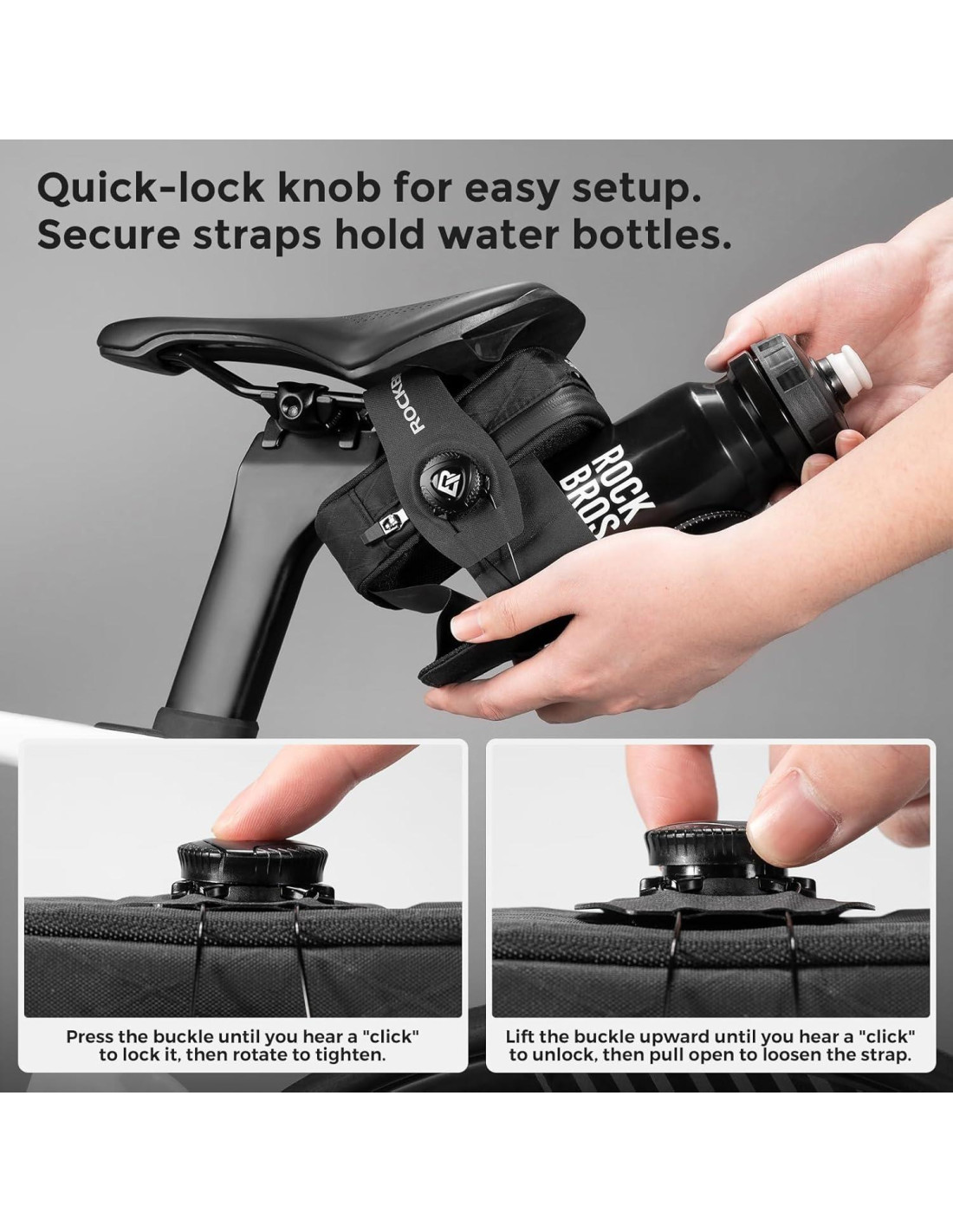 Quick-lock knob for easy setup.
Secure straps hold water bottles.

ROCKB

ROCK BROS

Press the buckle until you hear a "click" to lock it, then rotate to tighten.

Lift the buckle upward until you hear a "click" to unlock, then pull open to loosen the strap.