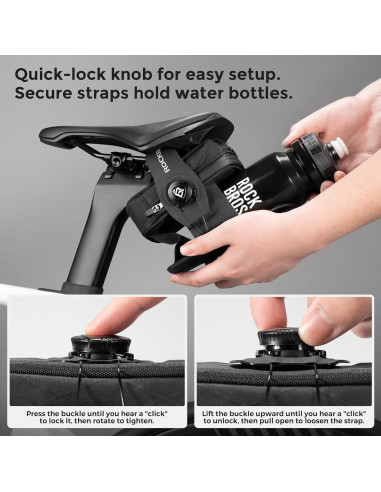 Quick-lock knob for easy setup.
Secure straps hold water bottles.

ROCK

ROCK BROS

Press the buckle until you hear a "click" to lock it, then rotate to tighten.

Lift the buckle upward until you hear a "click" to unlock, then pull open to loosen the strap.