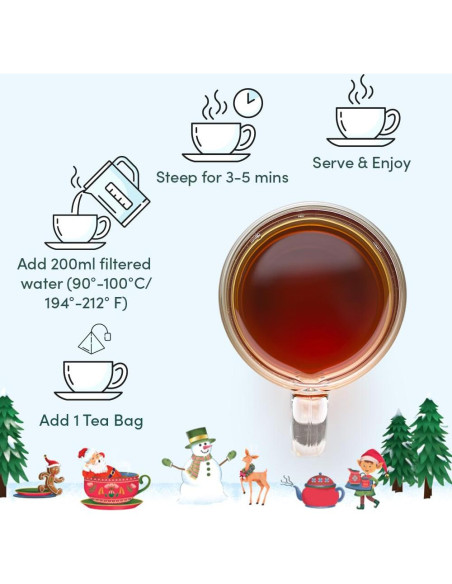 Steep for 3-5 mins

Serve & Enjoy

Add 200ml filtered water (90°-100°C/ 194°-212° F)

Add 1 Tea Bag