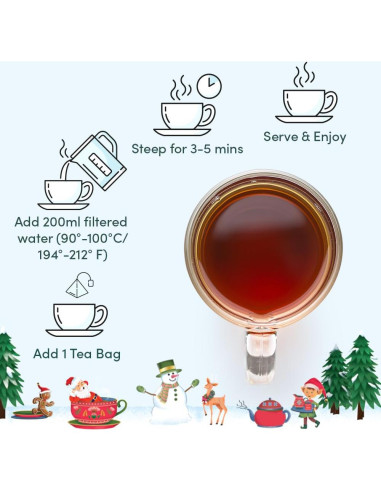 Steep for 3-5 mins

Serve & Enjoy

Add 200ml filtered water (90°-100°C/ 194°-212° F)

Add 1 Tea Bag