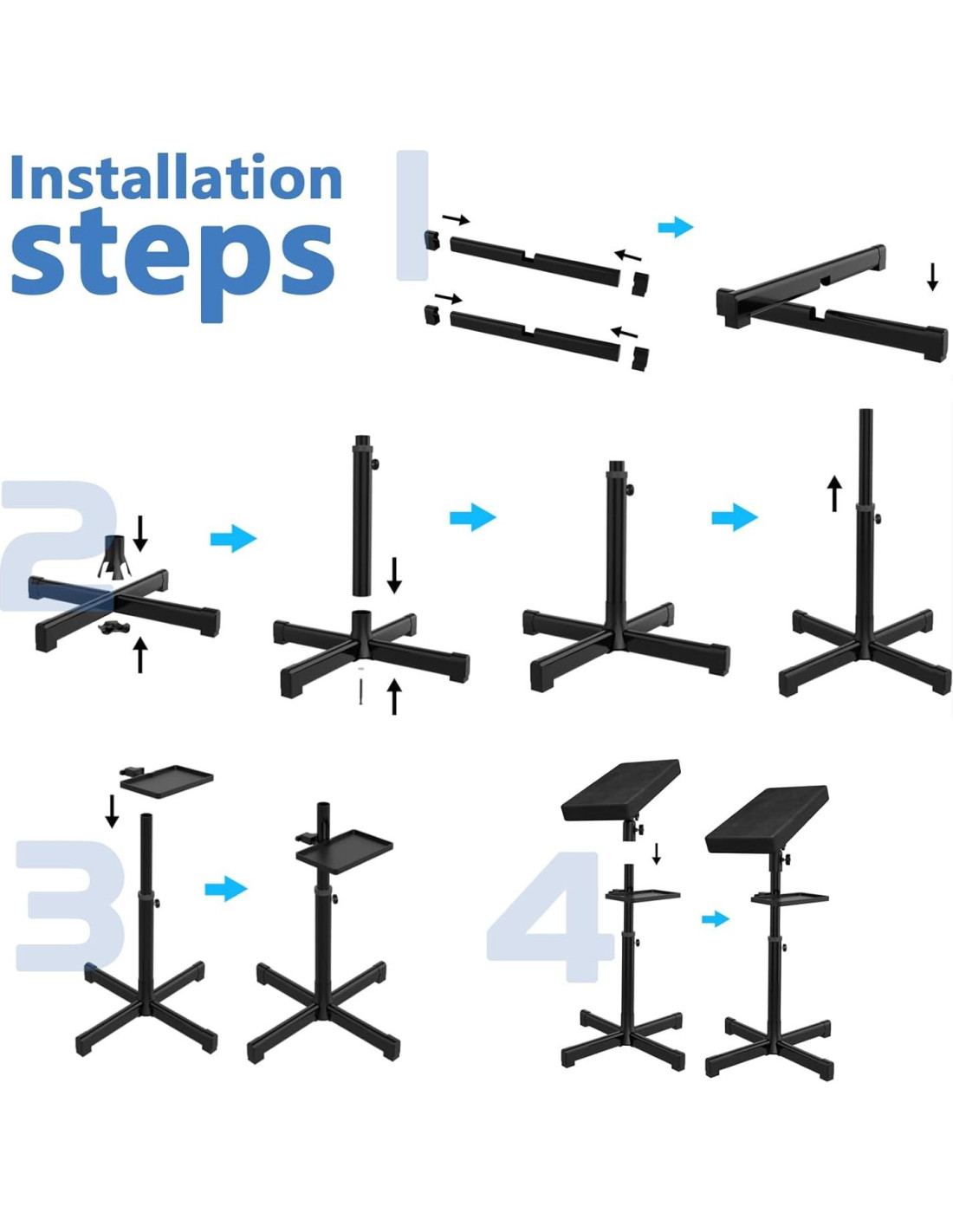 Installation steps

1

2

3

4