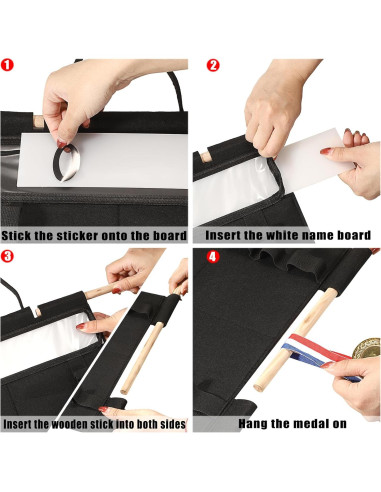 1

Stick the sticker onto the board

2

Insert the white name board

3

Insert the wooden stick into both sides

4

Hang the medal on