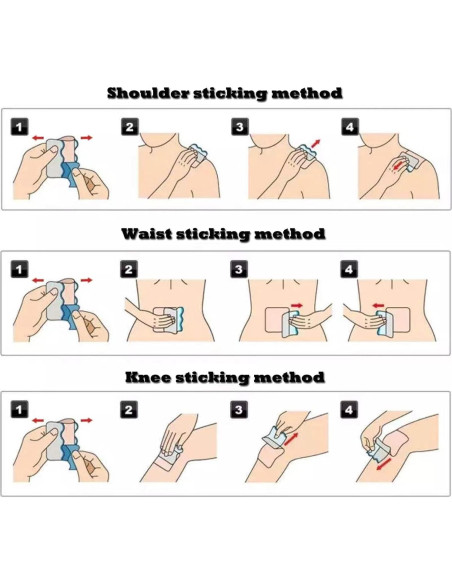 Shoulder sticking method

1 2 3 4

Waist sticking method

1 2 3 4

Knee sticking method

1 2 3 4