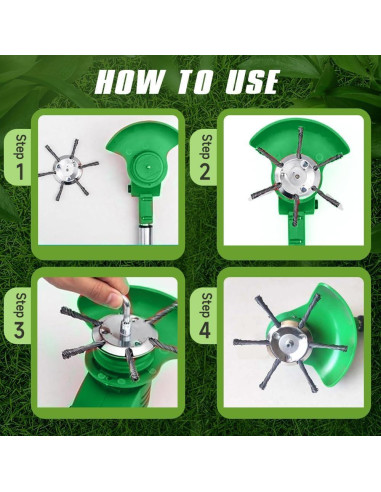 HOW TO USE

Step 1

Step 2

Step 3

Step 4