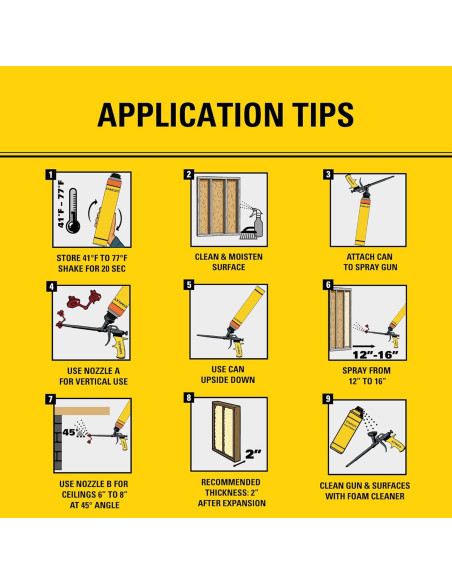 APPLICATION TIPS

1
41°F – 77°F
STORE 41°F TO 77°F SHAKE FOR 20 SEC

2
CLEAN & MOISTEN SURFACE

3
ATTACH CAN TO SPRAY GUN

4
USE NOZZLE A FOR VERTICAL USE

5
USE CAN UPSIDE DOWN

6
12"-16"
SPRAY FROM 12" TO 16"

7
45°
USE NOZZLE B FOR CEILINGS 6" TO 8" AT 45° ANGLE

8
2"
RECOMMENDED THICKNESS: 2" AFTER EXPANSION

9
CLEAN GUN & SURFACES WITH FOAM CLEANER