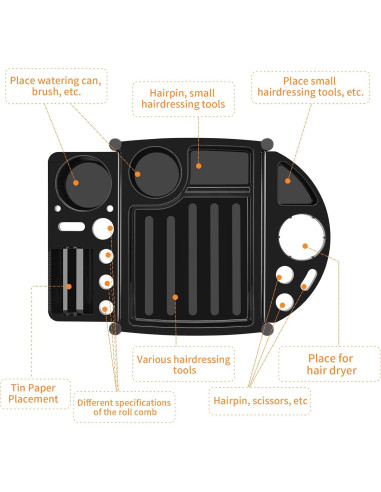 Place watering can, brush, etc.

Hairpin, small hairdressing tools

Place small hairdressing tools, etc.

Various hairdressing tools

Place for hair dryer

Tin Paper Placement

Different specifications of the roll comb

Hairpin, scissors, etc