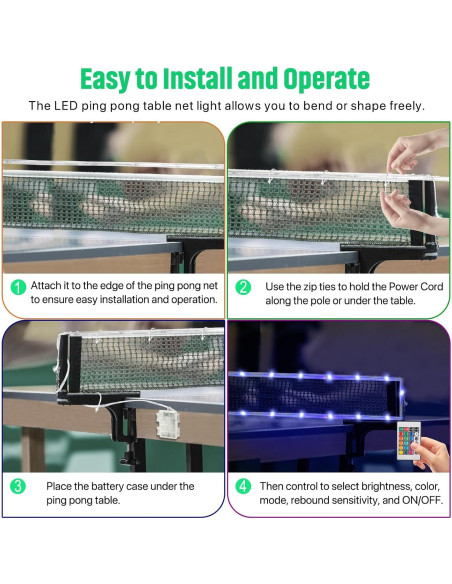 Easy to Install and Operate

The LED ping pong table net light allows you to bend or shape freely.

1 Attach it to the edge of the ping pong net to ensure easy installation and operation.

2 Use the zip ties to hold the Power Cord along the pole or under the table.

3 Place the battery case under the ping pong table.

4 Then control to select brightness, color, mode, rebound sensitivity, and ON/OFF.