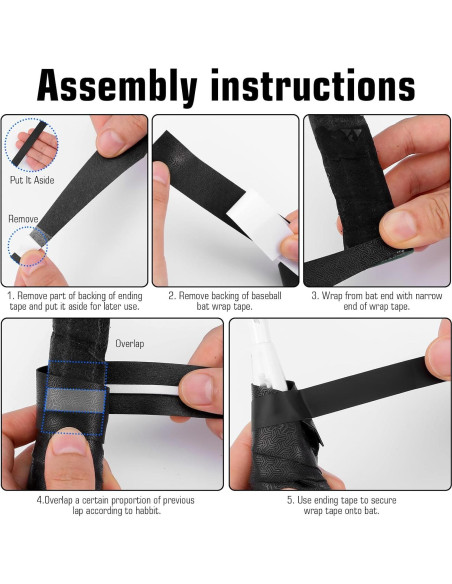 Assembly instructions

Put It Aside

Remove

1. Remove part of backing of ending tape and put it aside for later use.

2. Remove backing of baseball bat wrap tape.

3. Wrap from bat end with narrow end of wrap tape.

Overlap

4.Overlap a certain proportion of previous lap according to habbit.

5. Use ending tape to secure wrap tape onto bat.