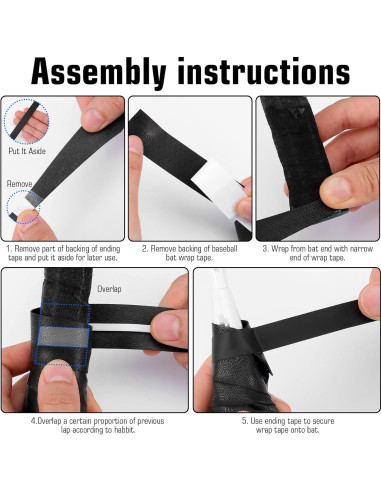 Assembly instructions

Put It Aside

Remove

1. Remove part of backing of ending tape and put it aside for later use.

2. Remove backing of baseball bat wrap tape.

3. Wrap from bat end with narrow end of wrap tape.

Overlap

4.Overlap a certain proportion of previous lap according to habbit.

5. Use ending tape to secure wrap tape onto bat.