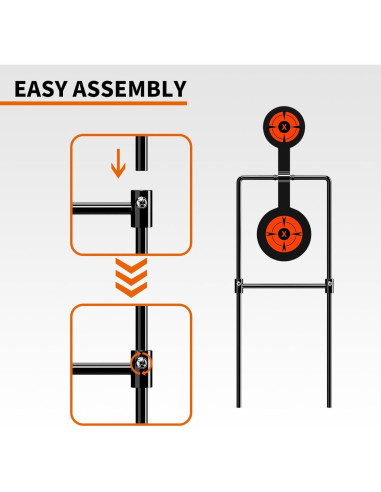 EASY ASSEMBLY

X

X