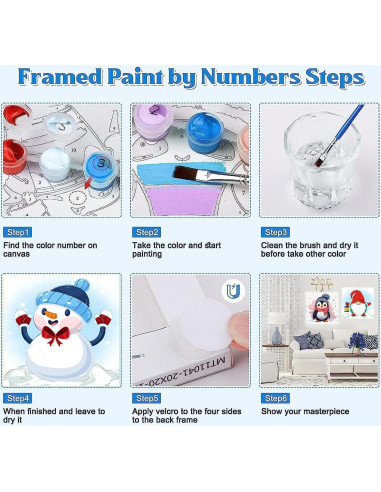 Framed Paint by Numbers Steps

2

3

Step1

Find the color number on canvas

Step2

Take the color and start painting

Step3

Clean the brush and dry it before take other color

MT11041-20X20-

Step4

When finished and leave to dry it

Step5

Apply velcro to the four sides to the back frame

Step6

Show your masterpiece