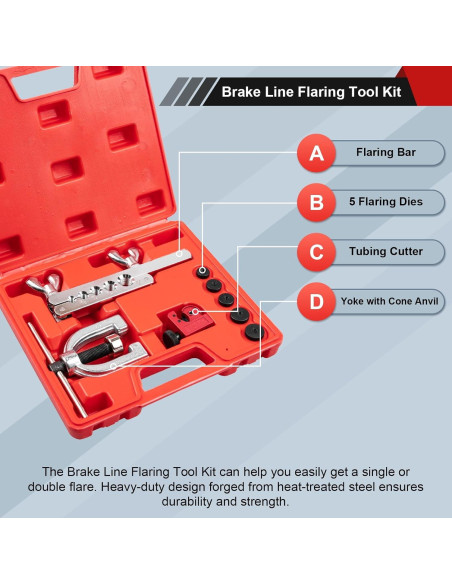 Brake Line Flaring Tool Kit

A Flaring Bar

B 5 Flaring Dies

C Tubing Cutter

D Yoke with Cone Anvil

The Brake Line Flaring Tool Kit can help you easily get a single or double flare. Heavy-duty design forged from heat-treated steel ensures durability and strength.