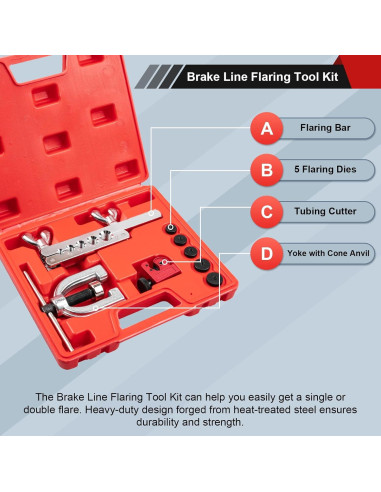 Brake Line Flaring Tool Kit

A Flaring Bar

B 5 Flaring Dies

C Tubing Cutter

D Yoke with Cone Anvil

The Brake Line Flaring Tool Kit can help you easily get a single or double flare. Heavy-duty design forged from heat-treated steel ensures durability and strength.