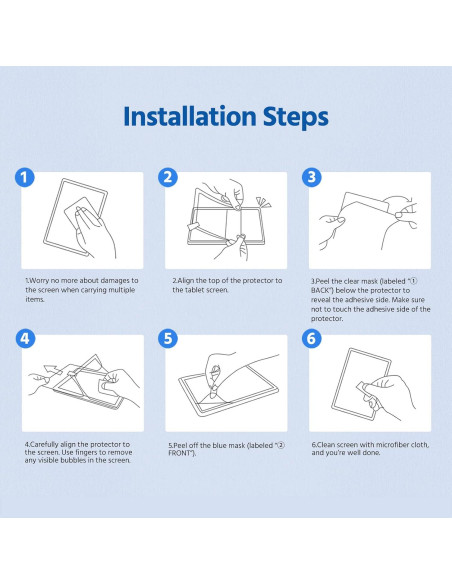 Installation Steps

1

1.Worry no more about damages to the screen when carrying multiple items.

2

2.Align the top of the protector to the tablet screen.

3

3.Peel the clear mask (labeled "① BACK") below the protector to reveal the adhesive side. Make sure not to touch the adhesive side of the protector.

4

4.Carefully align the protector to the screen. Use fingers to remove any visible bubbles in the screen.

5

5.Peel off the blue mask (labeled "② FRONT").

6

6.Clean screen with microfiber cloth, and you're well done.